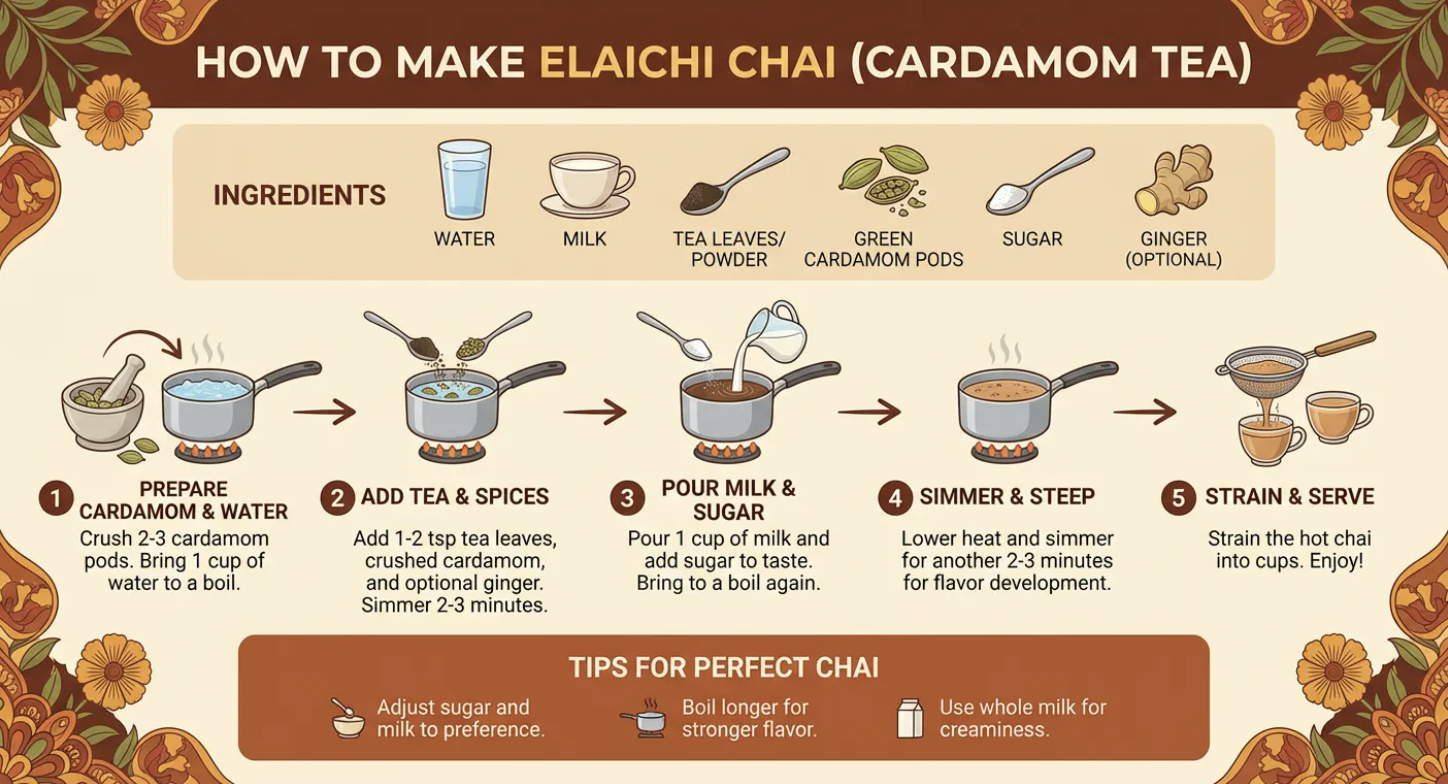 HOW TO MAKE ELAICHI CHAI (CARDAMOM TEA)

INGREDIENTS

WATER

MILK

TEA LEAVES/ POWDER

GREEN CARDAMOM PODS

SUGAR

GINGER (OPTIONAL)

1 PREPARE CARDAMOM & WATER
Crush 2-3 cardamom pods. Bring 1 cup of water to a boil.

2 ADD TEA & SPICES
Add 1-2 tsp tea leaves, crushed cardamom, and optional ginger. Simmer 2-3 minutes.

3 POUR MILK & SUGAR
Pour 1 cup of milk and add sugar to taste. Bring to a boil again.

4 SIMMER & STEEP
Lower heat and simmer for another 2-3 minutes for flavor development.

5 STRAIN & SERVE
Strain the hot chai into cups. Enjoy!

TIPS FOR PERFECT CHAI

Adjust sugar and milk to preference.

Boil longer for stronger flavor.

Use whole milk for creaminess.